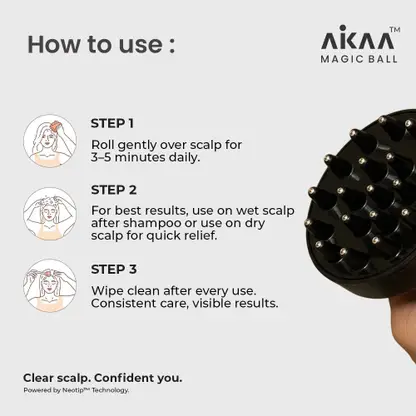 How to use :

AIKAA™
MAGIC BALL

STEP 1
Roll gently over scalp for 3–5 minutes daily.

STEP 2
For best results, use on wet scalp after shampoo or use on dry scalp for quick relief.

STEP 3
Wipe clean after every use. Consistent care, visible results.

Clear scalp. Confident you.
Powered by Neotip™ Technology.